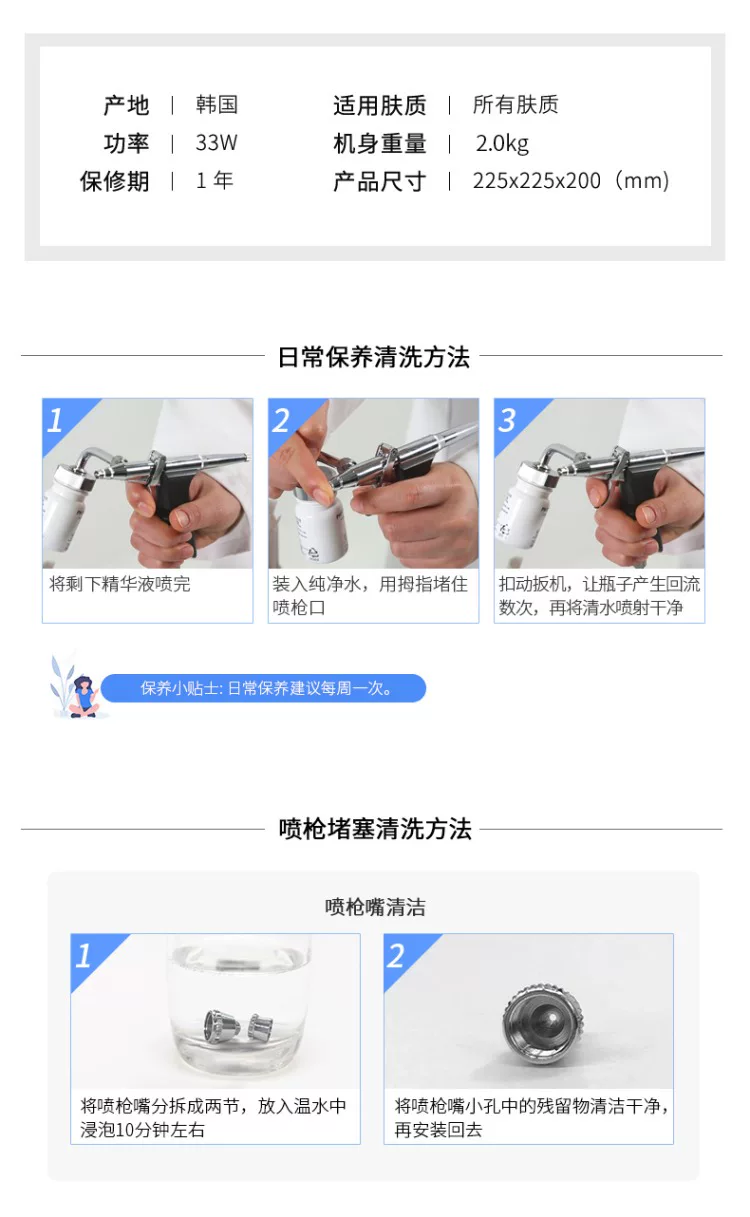 产地 | 韩国
功率 | 33W
保修期 | 1 年

适用肤质 | 所有肤质
机身重量 | 2.0kg
产品尺寸 | 225x225x200（mm)

日常保养清洗方法

1
将剩下精华液喷完

2
装入纯净水，用拇指堵住喷枪口

3
扣动扳机，让瓶子产生回流数次，再将清水喷射干净

保养小贴士: 日常保养建议每周一次。

喷枪堵塞清洗方法

喷枪嘴清洁

1
将喷枪嘴分拆成两节，放入温水中浸泡10分钟左右

2
将喷枪嘴小孔中的残留物清洁干净，再安装回去