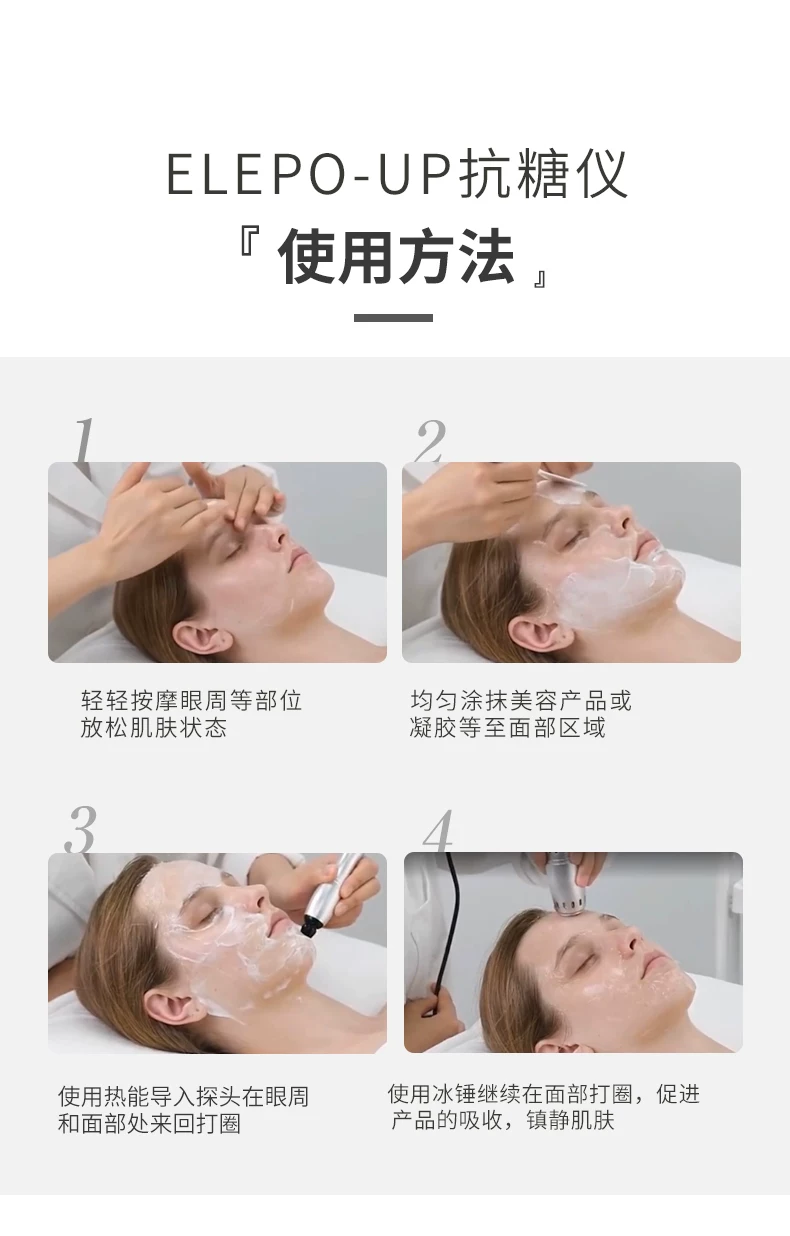 ELEPO-UP抗糖仪

『 使用方法 』

1

轻轻按摩眼周等部位
放松肌肤状态

2

均匀涂抹美容产品或
凝胶等至面部区域

3

使用热能导入探头在眼周
和面部处来回打圈

4

使用冰锤继续在面部打圈，促进
产品的吸收，镇静肌肤