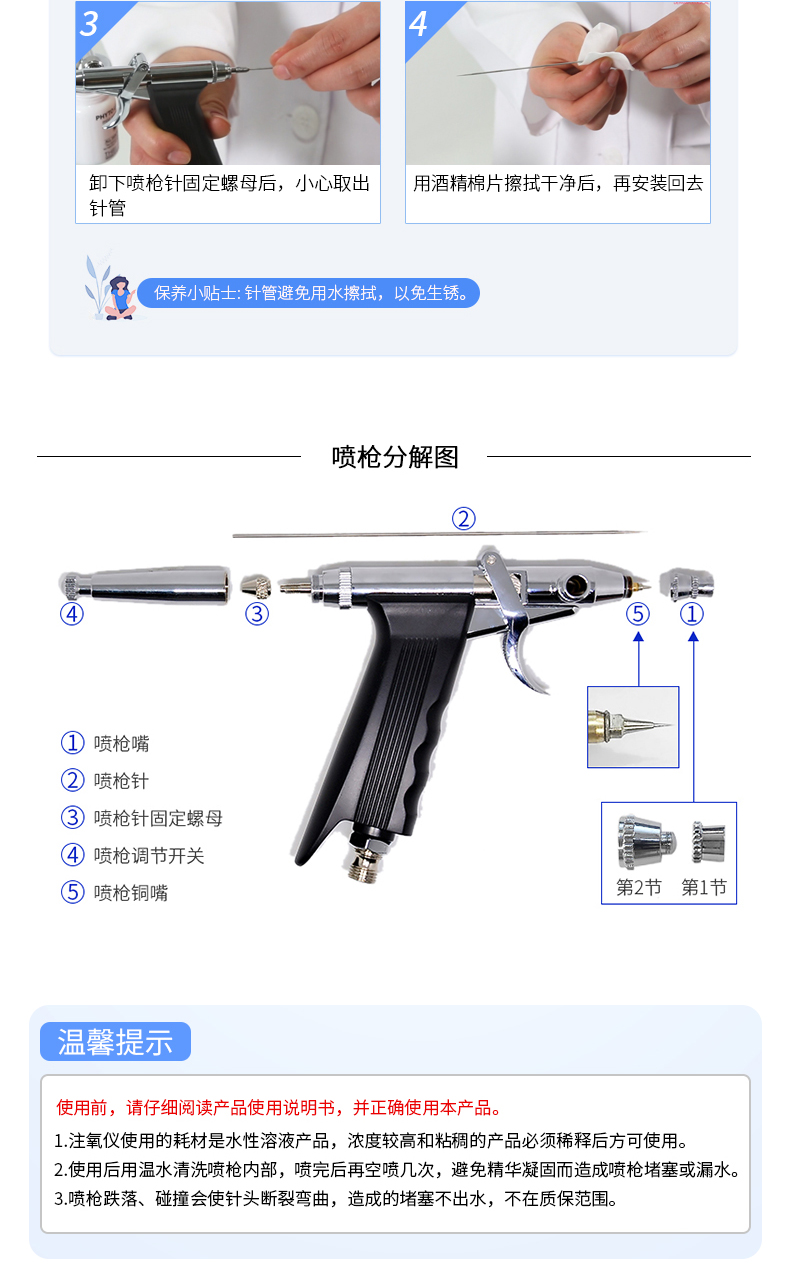 3

卸下喷枪针固定螺母后，小心取出针管

4

用酒精棉片擦拭干净后，再安装回去

保养小贴士: 针管避免用水擦拭，以免生锈。

喷枪分解图

②

④ ③ ⑤ ①

① 喷枪嘴
② 喷枪针
③ 喷枪针固定螺母
④ 喷枪调节开关
⑤ 喷枪铜嘴

第2节 第1节

温馨提示

使用前，请仔细阅读产品使用说明书，并正确使用本产品。

1.注氧仪使用的耗材是水性溶液产品，浓度较高和粘稠的产品必须稀释后方可使用。
2.使用后用温水清洗喷枪内部，喷完后再空喷几次，避免精华凝固而造成喷枪堵塞或漏水。
3.喷枪跌落、碰撞会使针头断裂弯曲，造成的堵塞不出水，不在质保范围。